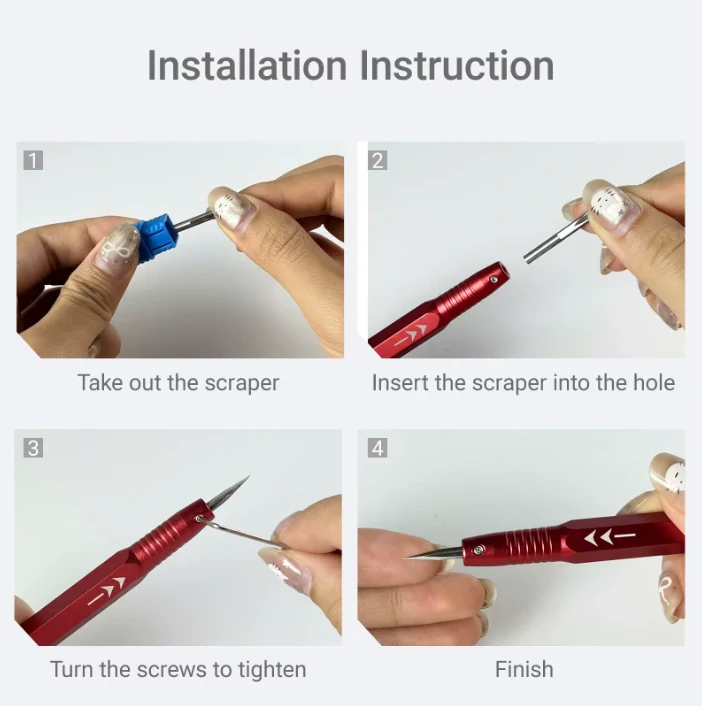 Installation Instruction

1

Take out the scraper

2

Insert the scraper into the hole

3

Turn the screws to tighten

4

Finish