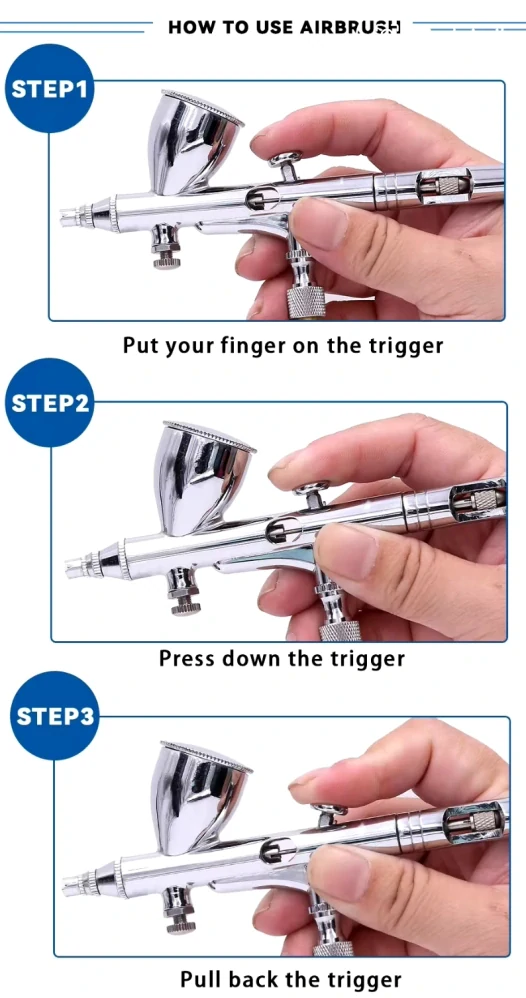 HOW TO USE AIRBRUSH

STEP1

Put your finger on the trigger

STEP2

Press down the trigger

STEP3

Pull back the trigger